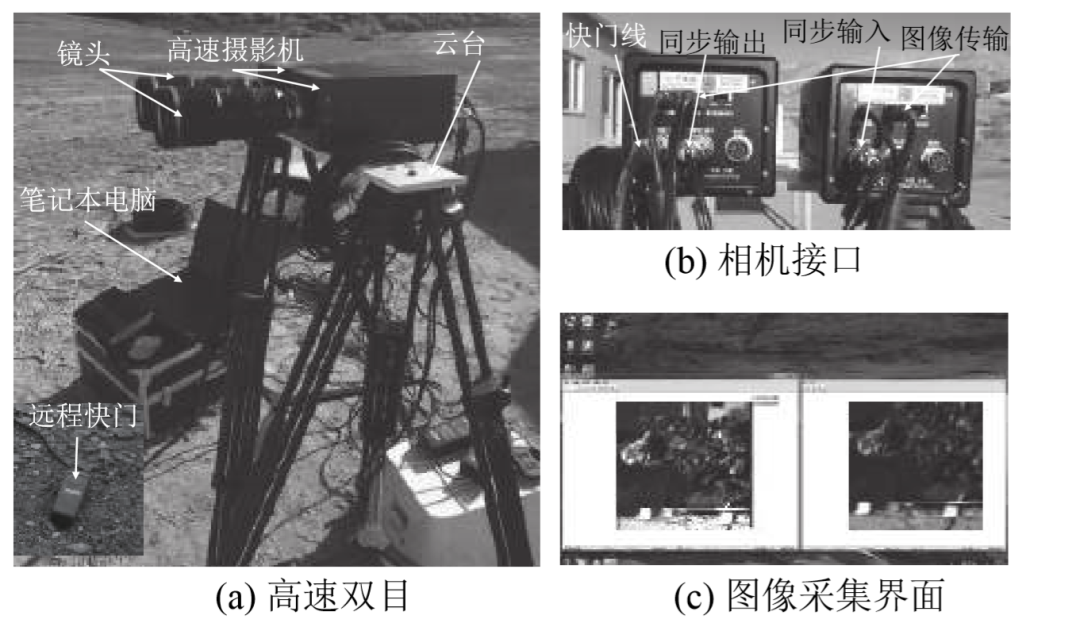 镜头
高速摄影机
云台
笔记本电脑
远程快门
(a) 高速双目

快门线
同步输出
同步输入
图像传输
(b) 相机接口

(c) 图像采集界面