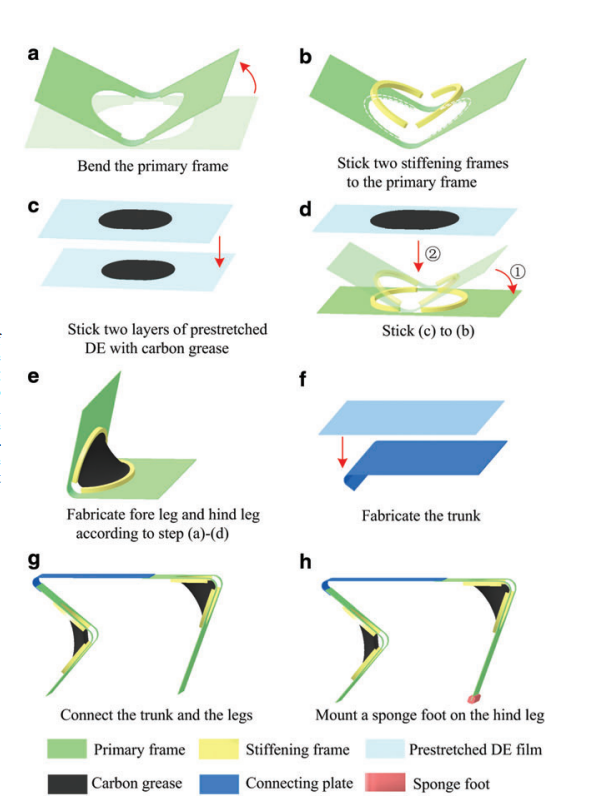 a

Bend the primary frame

b

Stick two stiffening frames to the primary frame

c

Stick two layers of prestretched DE with carbon grease

d

②

①

Stick (c) to (b)

e

Fabricate fore leg and hind leg according to step (a)-(d)

f

Fabricate the trunk

g

Connect the trunk and the legs

h

Mount a sponge foot on the hind leg

Primary frame

Stiffening frame

Prestretched DE film

Carbon grease

Connecting plate

Sponge foot