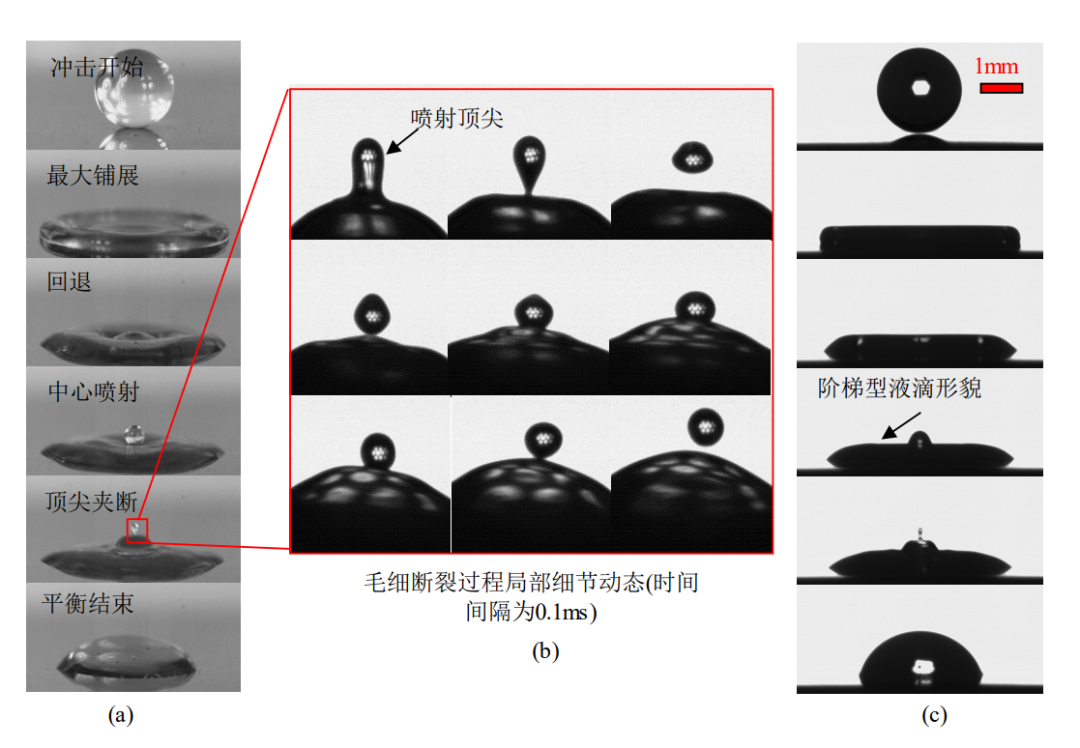 冲击开始

最大铺展

回退

中心喷射

顶尖夹断

平衡结束

(a)

喷射顶尖

毛细断裂过程局部细节动态(时间间隔为0.1ms)

(b)

1mm

阶梯型液滴形貌

(c)